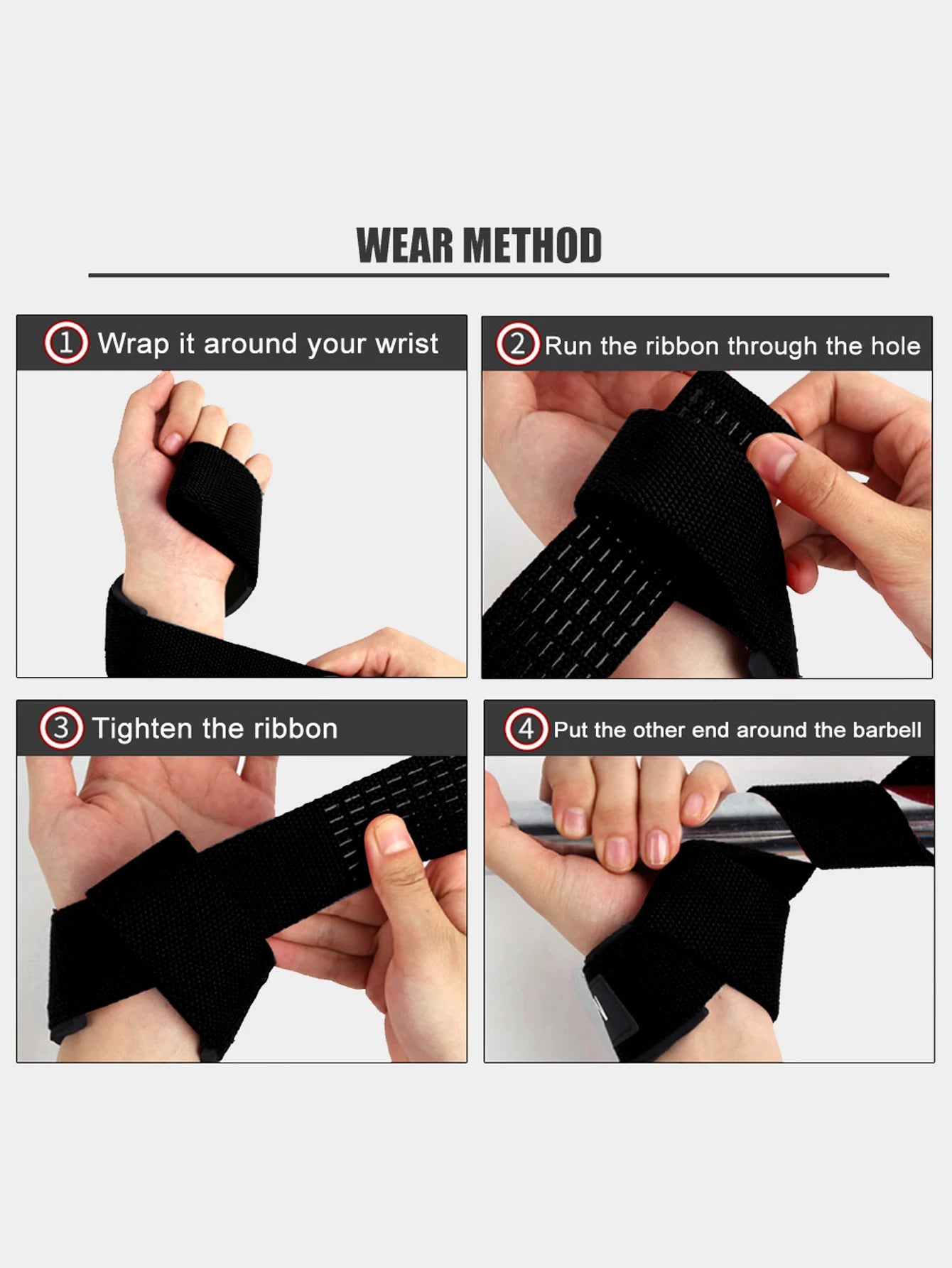 WEAR METHOD

1 Wrap it around your wrist

2 Run the ribbon through the hole

3 Tighten the ribbon

4 Put the other end around the barbell